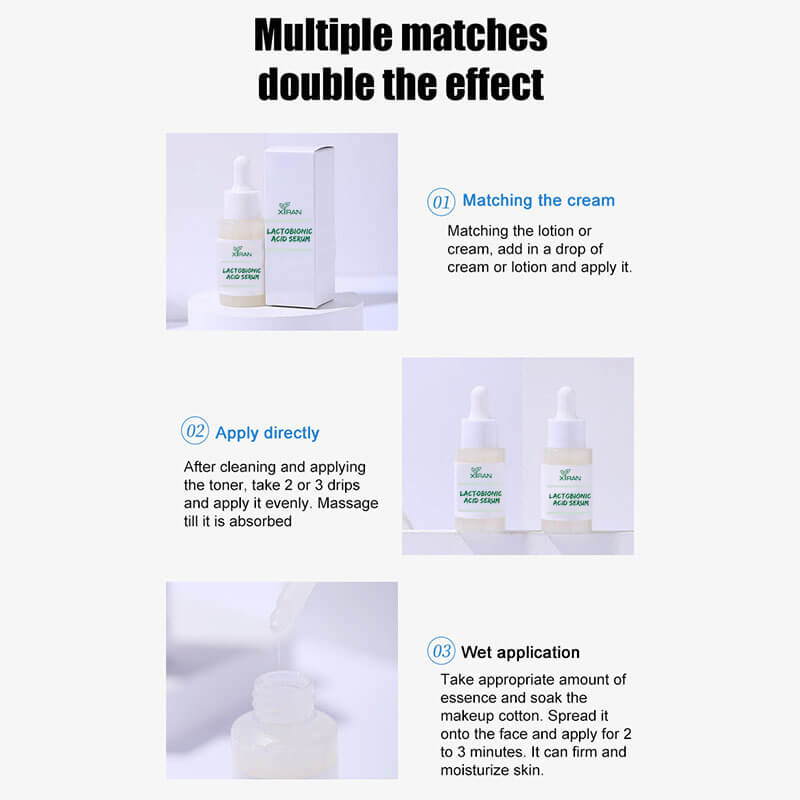 Multiple matches double the effect

XIRAN
LACTOBIONIC ACID SERUM

XIRAN
LACTOBIONIC ACID SERUM

01 Matching the cream

Matching the lotion or cream, add in a drop of cream or lotion and apply it.

02 Apply directly

After cleaning and applying the toner, take 2 or 3 drips and apply it evenly. Massage till it is absorbed

XIRAN
LACTOBIONIC ACID SERUM

XIRAN
LACTOBIONIC ACID SERUM

03 Wet application

Take appropriate amount of essence and soak the makeup cotton. Spread it onto the face and apply for 2 to 3 minutes. It can firm and moisturize skin.